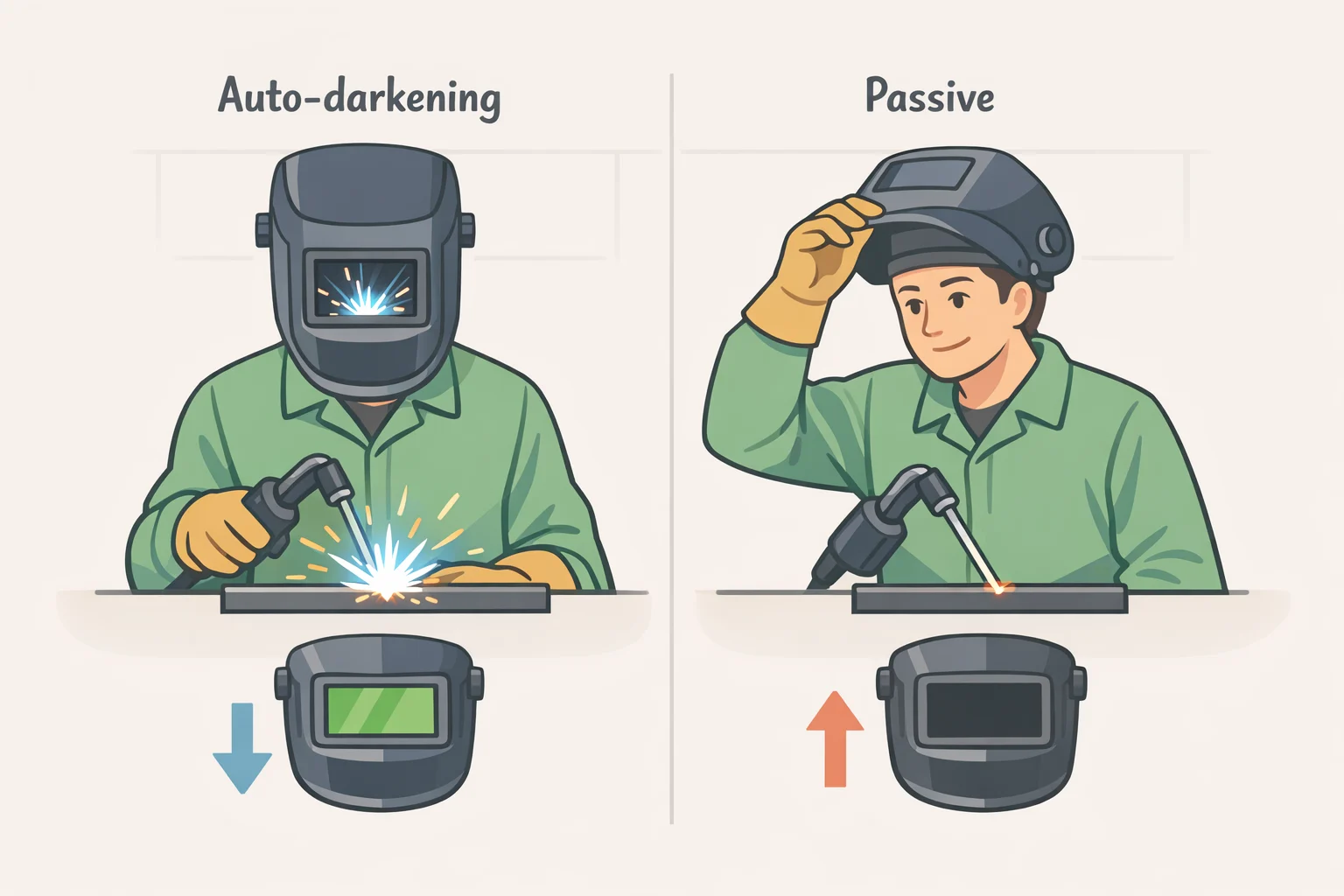 Auto-darkening

Passive