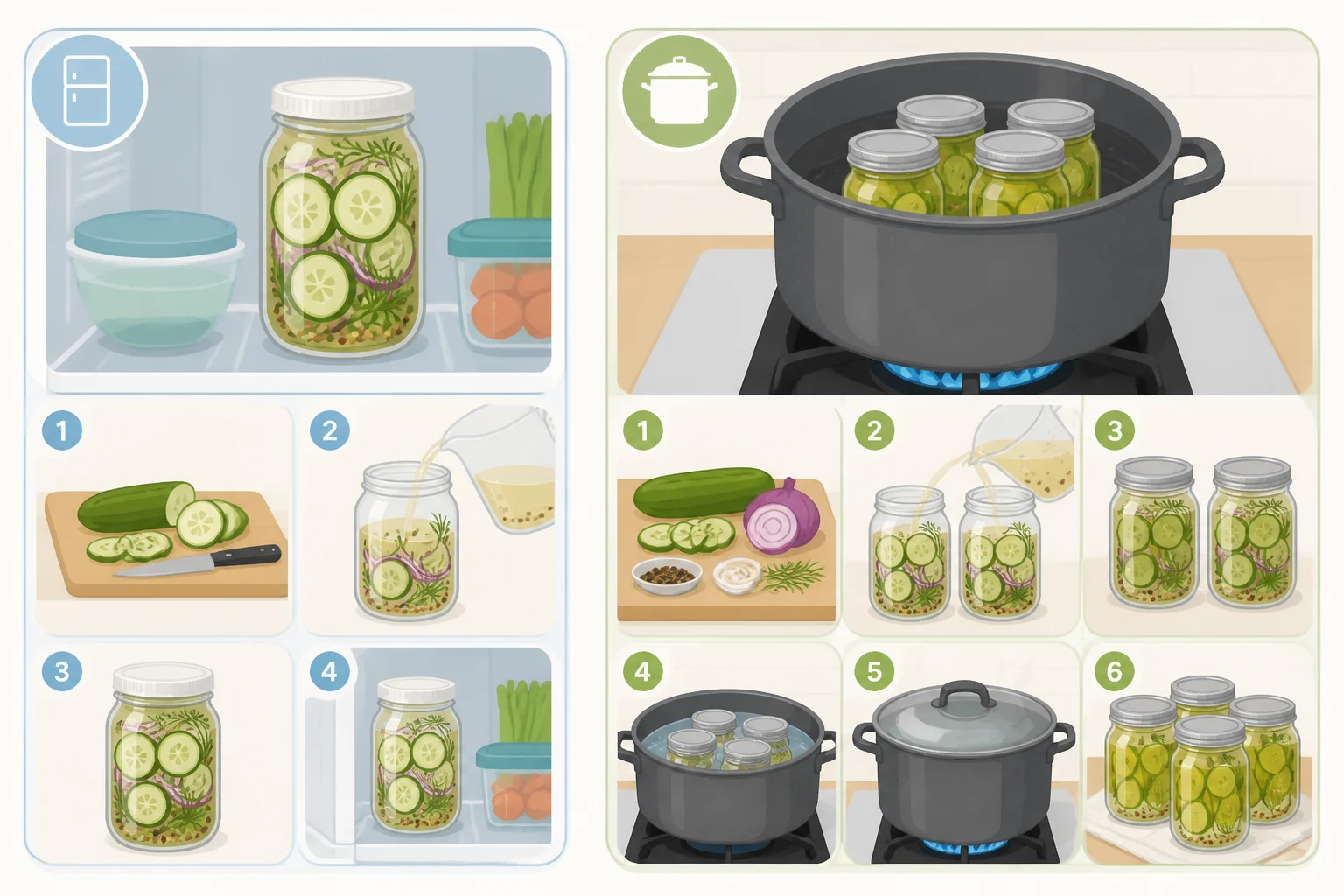 1

2

3

4

1

2

3

4

5

6