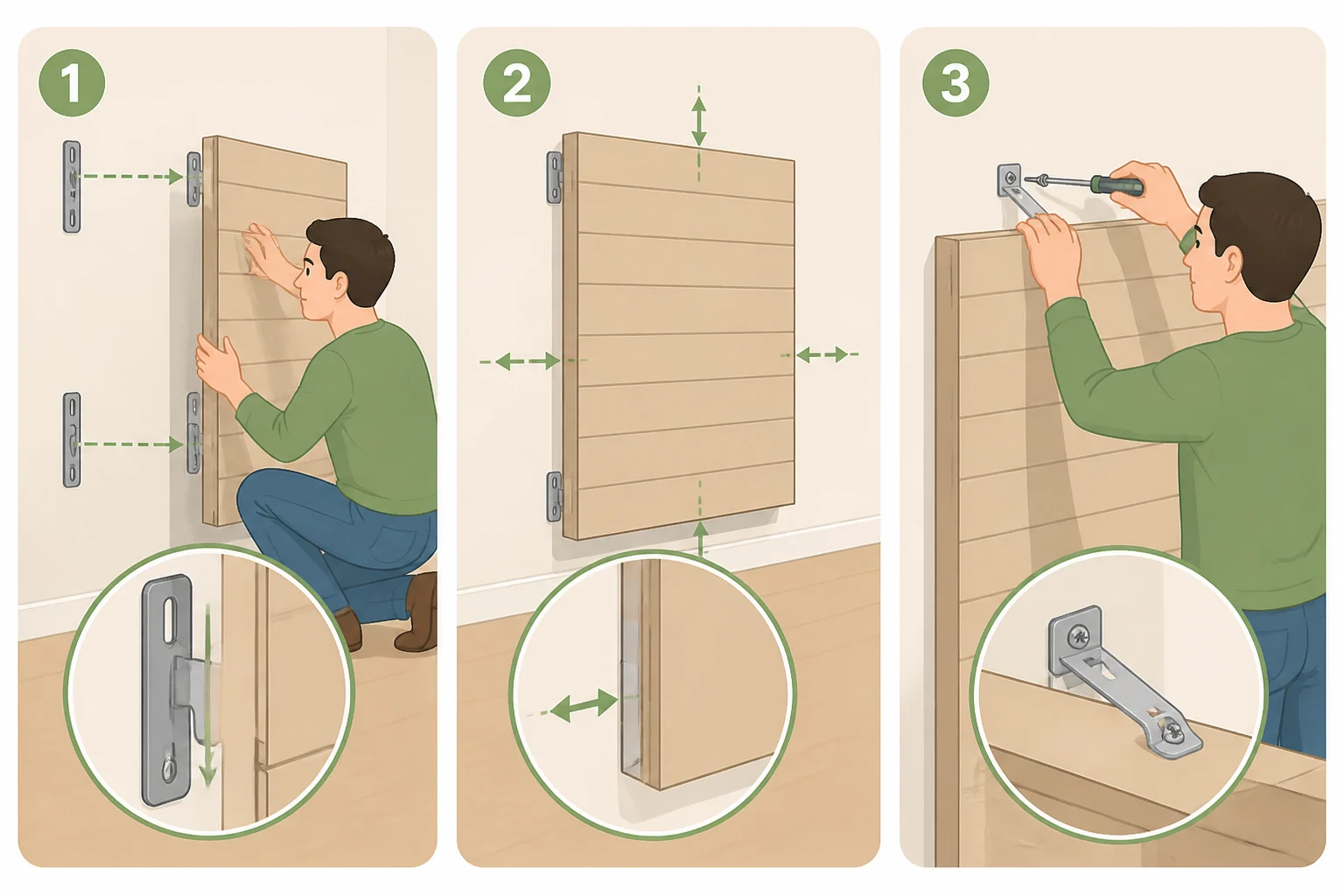 1

2

3