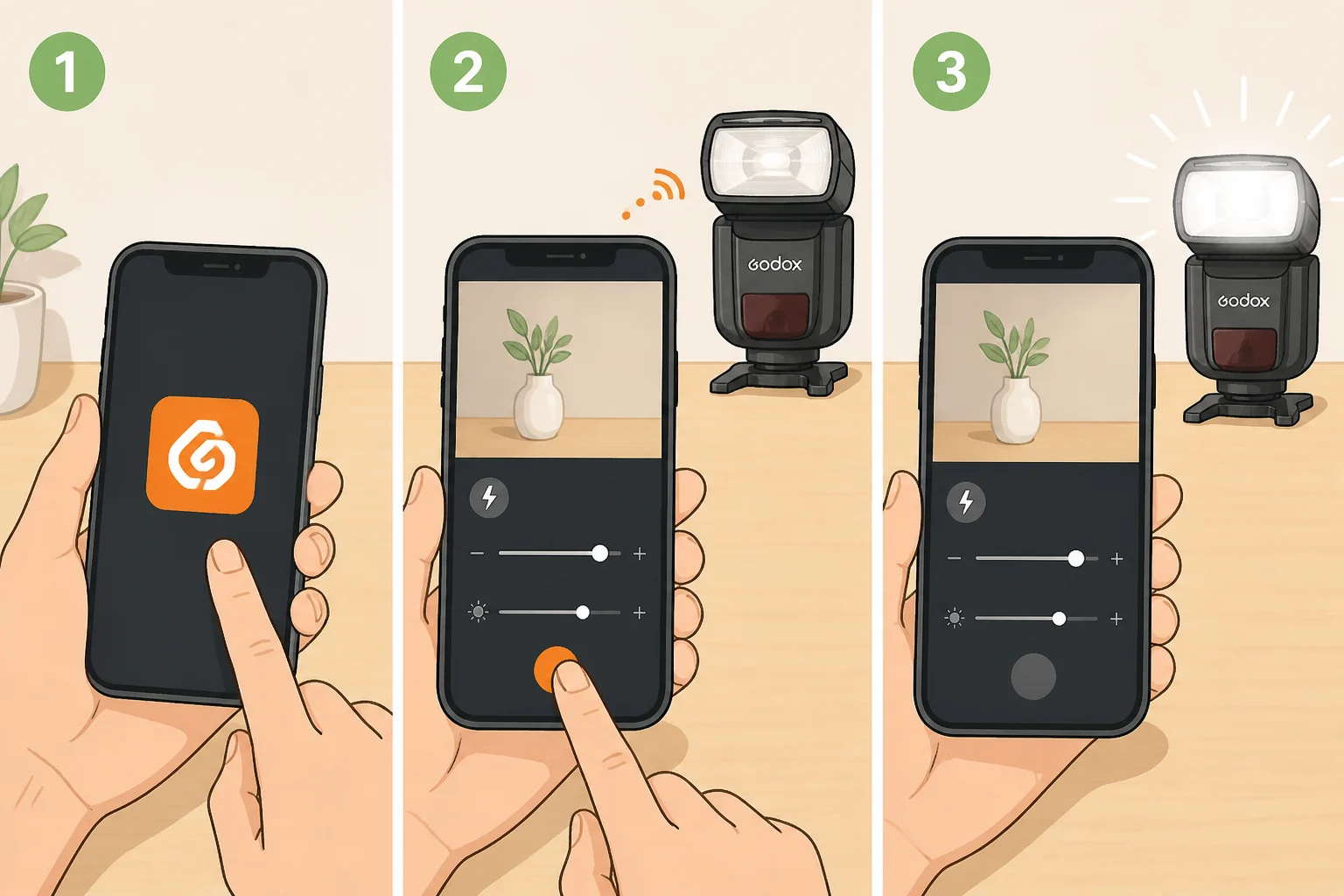 1

2

Godox

3

Godox