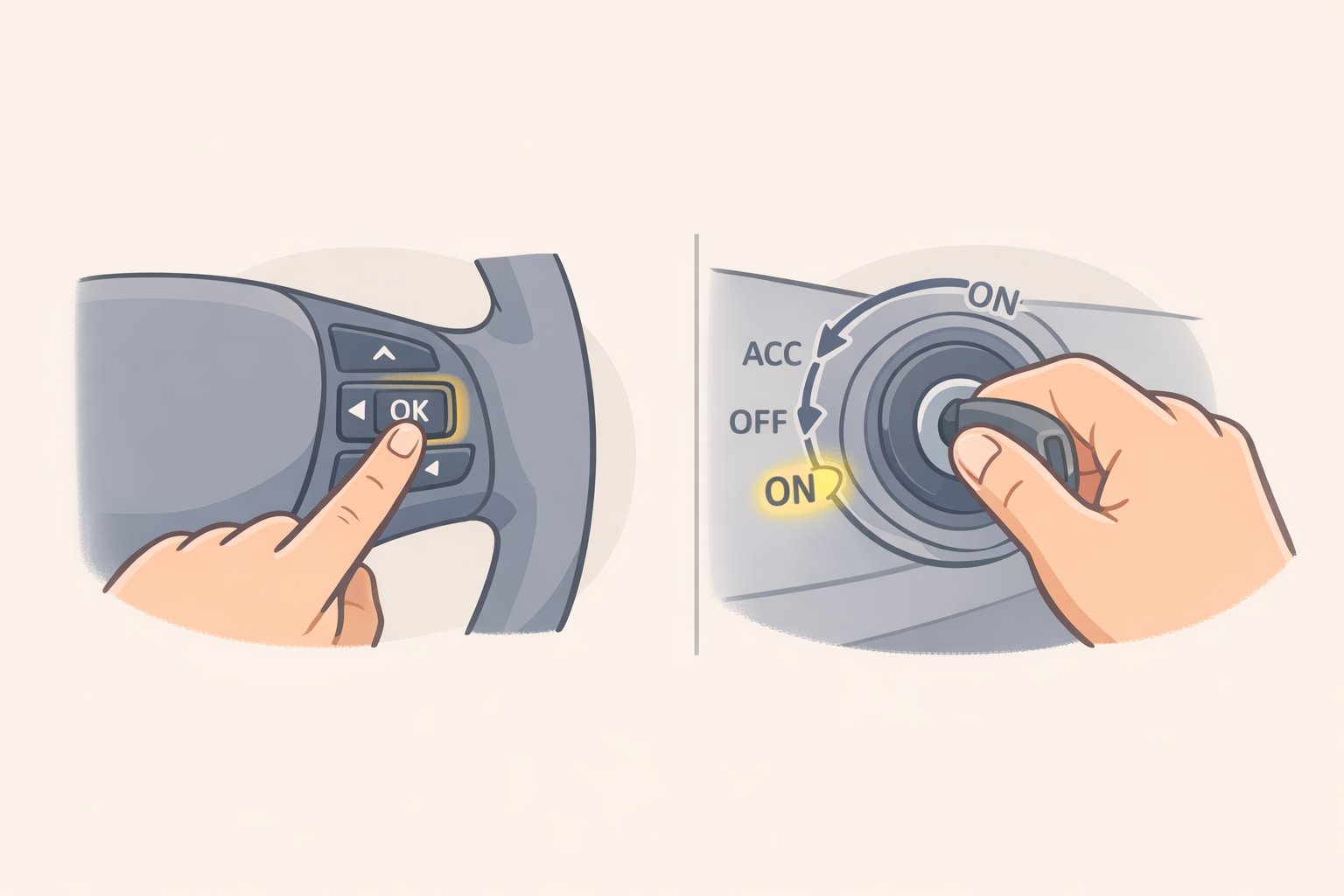 OK

ON
ACC
OFF
ON